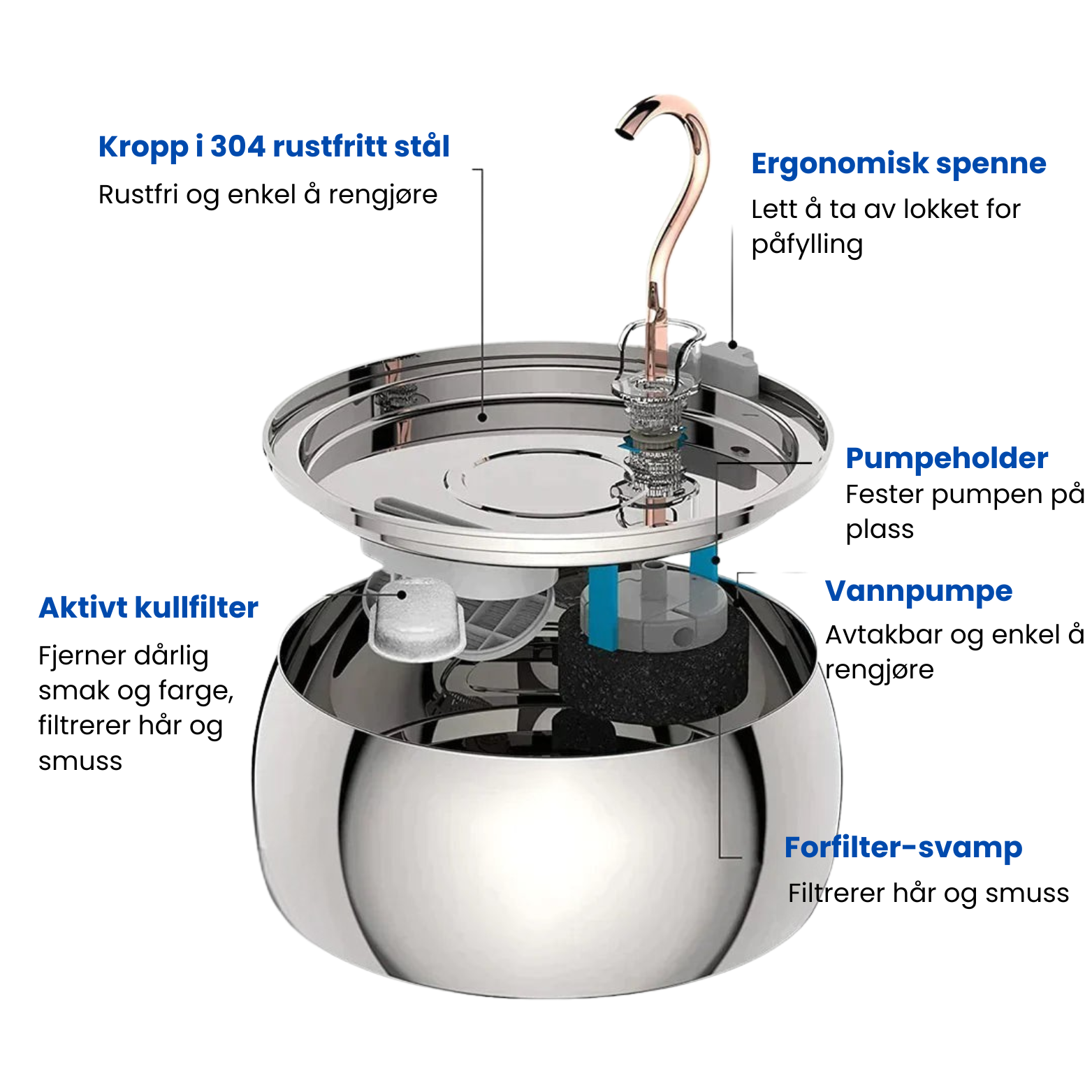 Kropp i 304 rustfritt stål

Rustfri og enkel å rengjøre

Ergonomisk spenne

Lett å ta av lokket for påfylling

Pumpeholder

Fester pumpen på plass

Aktivt kullfilter

Fjerner dårlig smak og farge, filtrerer hår og smuss

Vannpumpe

Avtakbar og enkel å rengjøre

Forfilter-svamp

Filtrerer hår og smuss